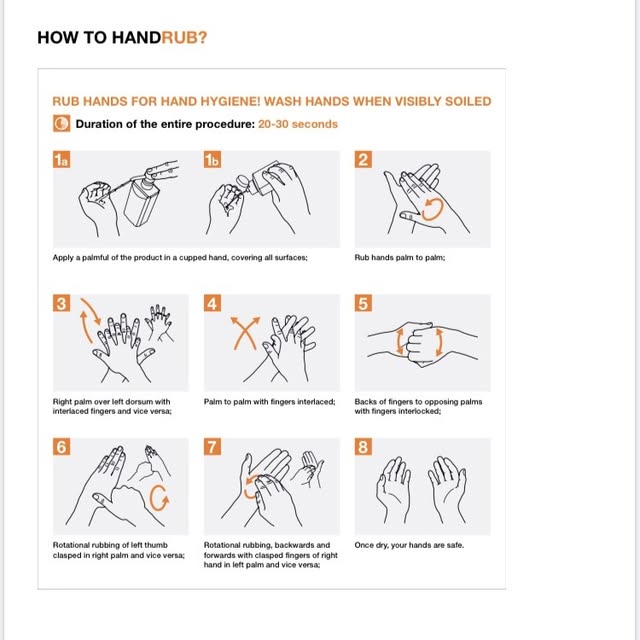 HOW TO HANDRUB?

RUB HANDS FOR HAND HYGIENE! WASH HANDS WHEN VISIBLY SOILED

Duration of the entire procedure: 20-30 seconds

1a

1b

Apply a palmful of the product in a cupped hand, covering all surfaces;

2

Rub hands palm to palm;

3

Right palm over left dorsum with interlaced fingers and vice versa;

4

Palm to palm with fingers interlaced;

5

Backs of fingers to opposing palms with fingers interlocked;

6

Rotational rubbing of left thumb clasped in right palm and vice versa;

7

Rotational rubbing, backwards and forwards with clasped fingers of right hand in left palm and vice versa;

8

Once dry, your hands are safe.